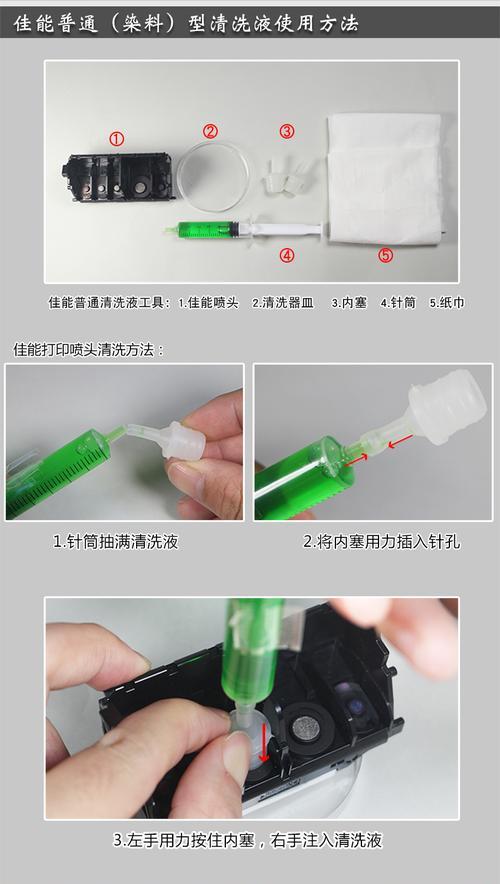 佳能普通（染料）型清洗液使用方法

①

②

③

④

⑤

佳能普通清洗液工具：1.佳能喷头　2.清洗器皿　3.内塞　4.针筒　5.纸巾

佳能打印喷头清洗方法：

1.针筒抽满清洗液

2.将内塞用力插入针孔

3.左手用力按住内塞，右手注入清洗液