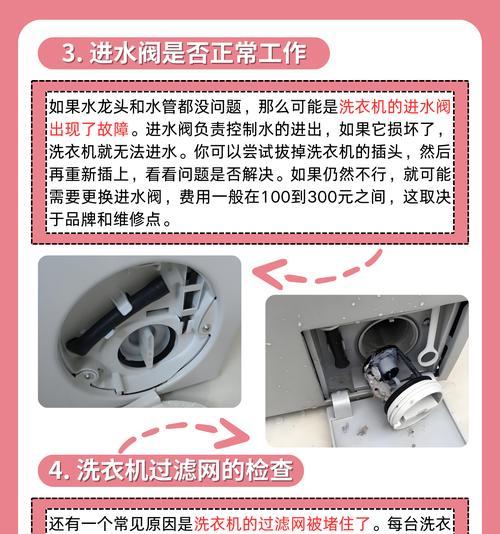 3. 进水阀是否正常工作

如果水龙头和水管都没问题，那么可能是洗衣机的进水阀出现了故障。进水阀负责控制水的进出，如果它损坏了，洗衣机就无法进水。你可以尝试拔掉洗衣机的插头，然后再重新插上，看看问题是否解决。如果仍然不行，就可能需要更换进水阀，费用一般在100到300元之间，这取决于品牌和维修点。

4. 洗衣机过滤网的检查

还有一个常见原因是洗衣机的过滤网被堵住了。每台洗衣