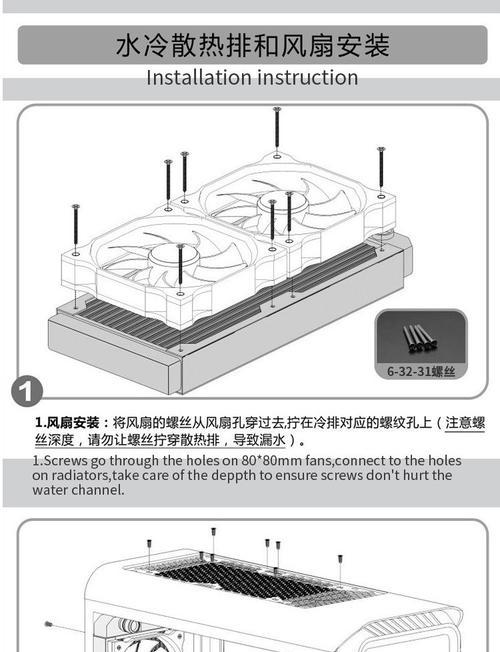 水冷散热排和风扇安装
Installation instruction

6-32-31螺丝

1

1.风扇安装：将风扇的螺丝从风扇孔穿过去,拧在冷排对应的螺纹孔上（注意螺丝深度，请勿让螺丝拧穿散热排，导致漏水）。

1.Screws go through the holes on 80*80mm fans,connect to the holes on radiators,take care of the deppth to ensure screws don't hurt the water channel.